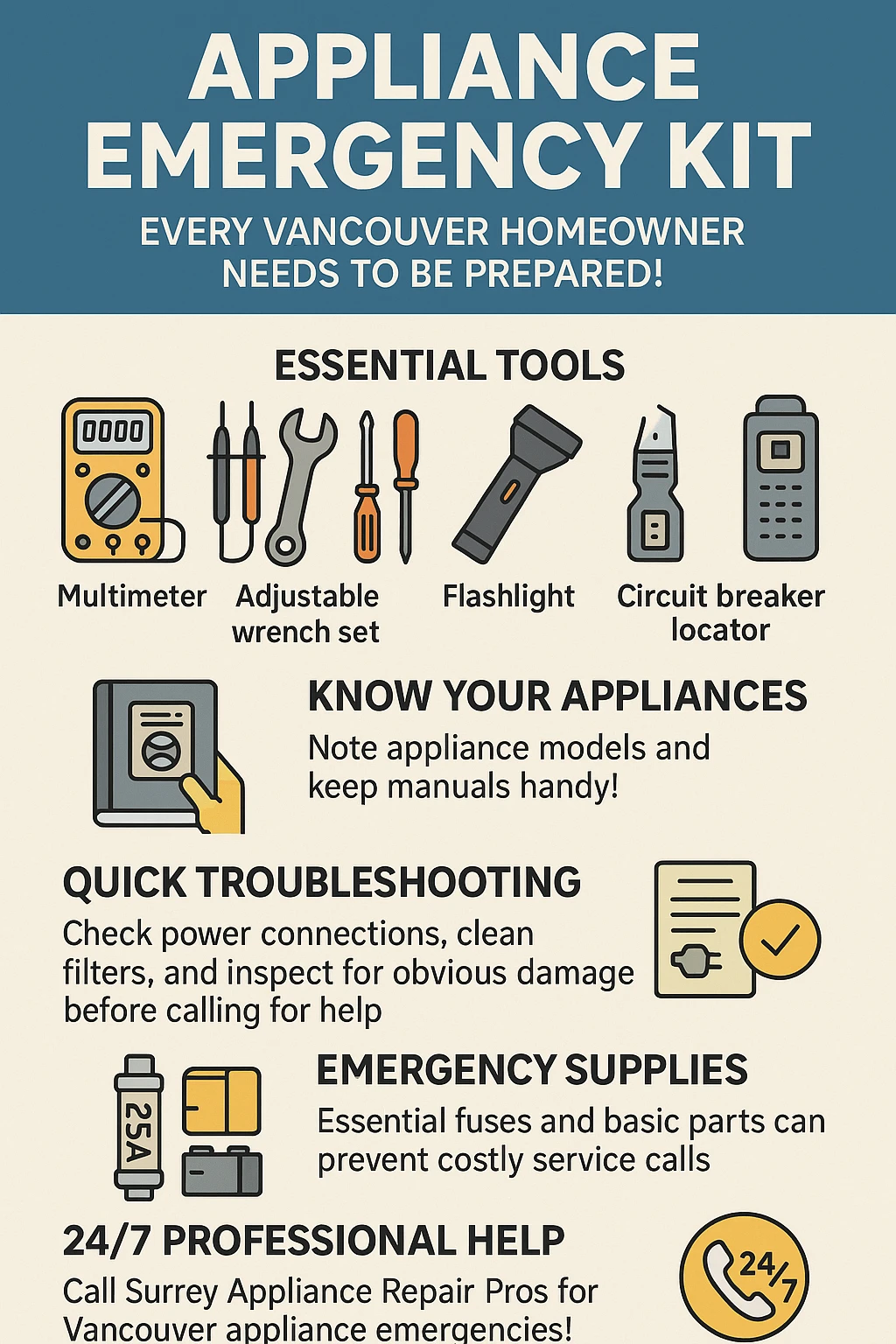 APPLIANCE EMERGENCY KIT

EVERY VANCOUVER HOMEOWNER NEEDS TO BE PREPARED!

ESSENTIAL TOOLS

0000

Multimeter

Adjustable wrench set

Flashlight

Circuit breaker locator

KNOW YOUR APPLIANCES

Note appliance models and keep manuals handy!

QUICK TROUBLESHOOTING

Check power connections, clean filters, and inspect for obvious damage before calling for help

25A

EMERGENCY SUPPLIES

Essential fuses and basic parts can prevent costly service calls

24/7 PROFESSIONAL HELP

Call Surrey Appliance Repair Pros for Vancouver appliance emergencies!

24/7