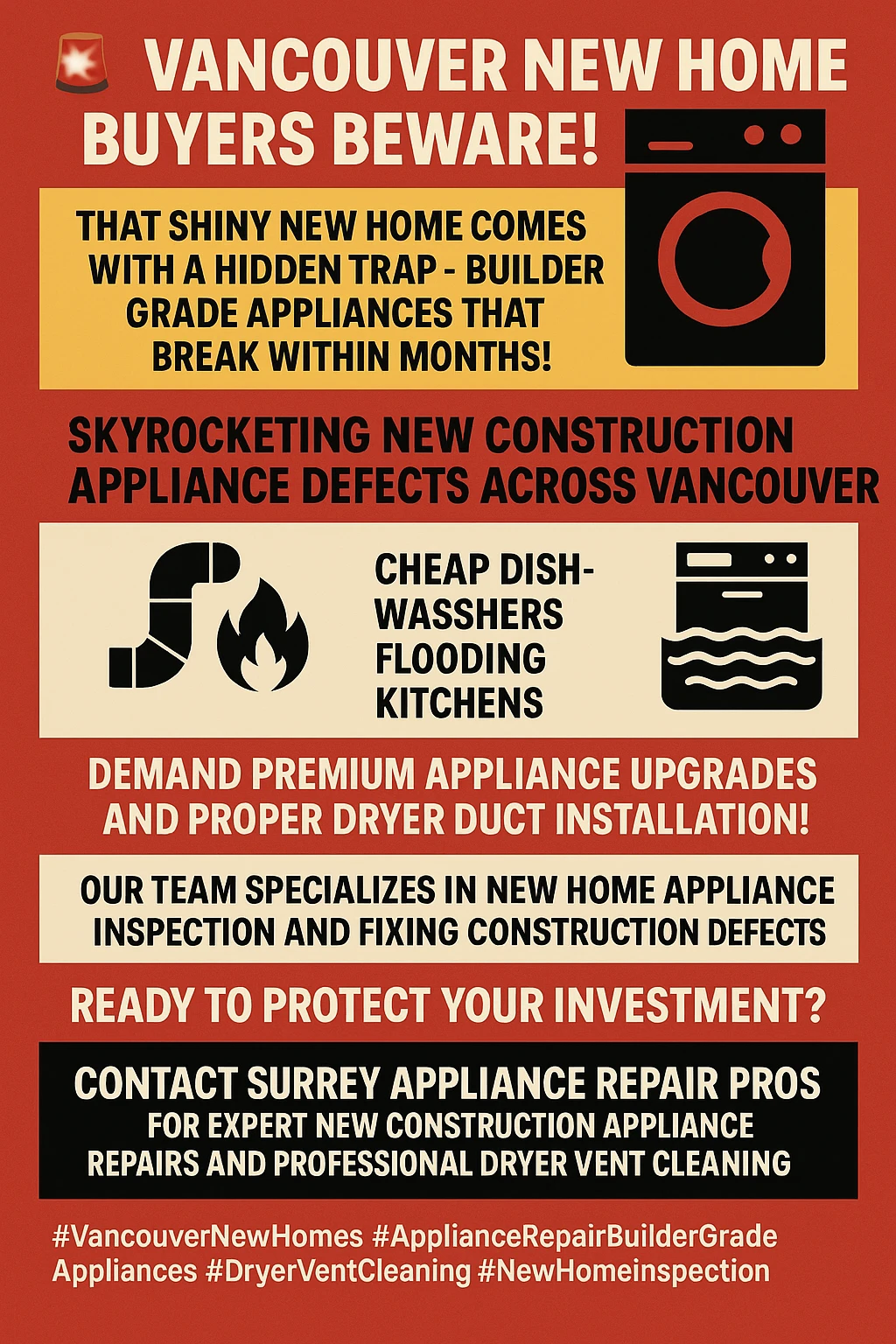 VANCOUVER NEW HOME BUYERS BEWARE!

THAT SHINY NEW HOME COMES WITH A HIDDEN TRAP - BUILDER GRADE APPLIANCES THAT BREAK WITHIN MONTHS!

SKYROCKETING NEW CONSTRUCTION APPLIANCE DEFECTS ACROSS VANCOUVER

CHEAP DISH-WASSHERS FLOODING KITCHENS

DEMAND PREMIUM APPLIANCE UPGRADES AND PROPER DRYER DUCT INSTALLATION!

OUR TEAM SPECIALIZES IN NEW HOME APPLIANCE INSPECTION AND FIXING CONSTRUCTION DEFECTS

READY TO PROTECT YOUR INVESTMENT?

CONTACT SURREY APPLIANCE REPAIR PROS
FOR EXPERT NEW CONSTRUCTION APPLIANCE REPAIRS AND PROFESSIONAL DRYER VENT CLEANING

#VancouverNewHomes #ApplianceRepairBuilderGrade Appliances #DryerVentCleaning #NewHomeinspection