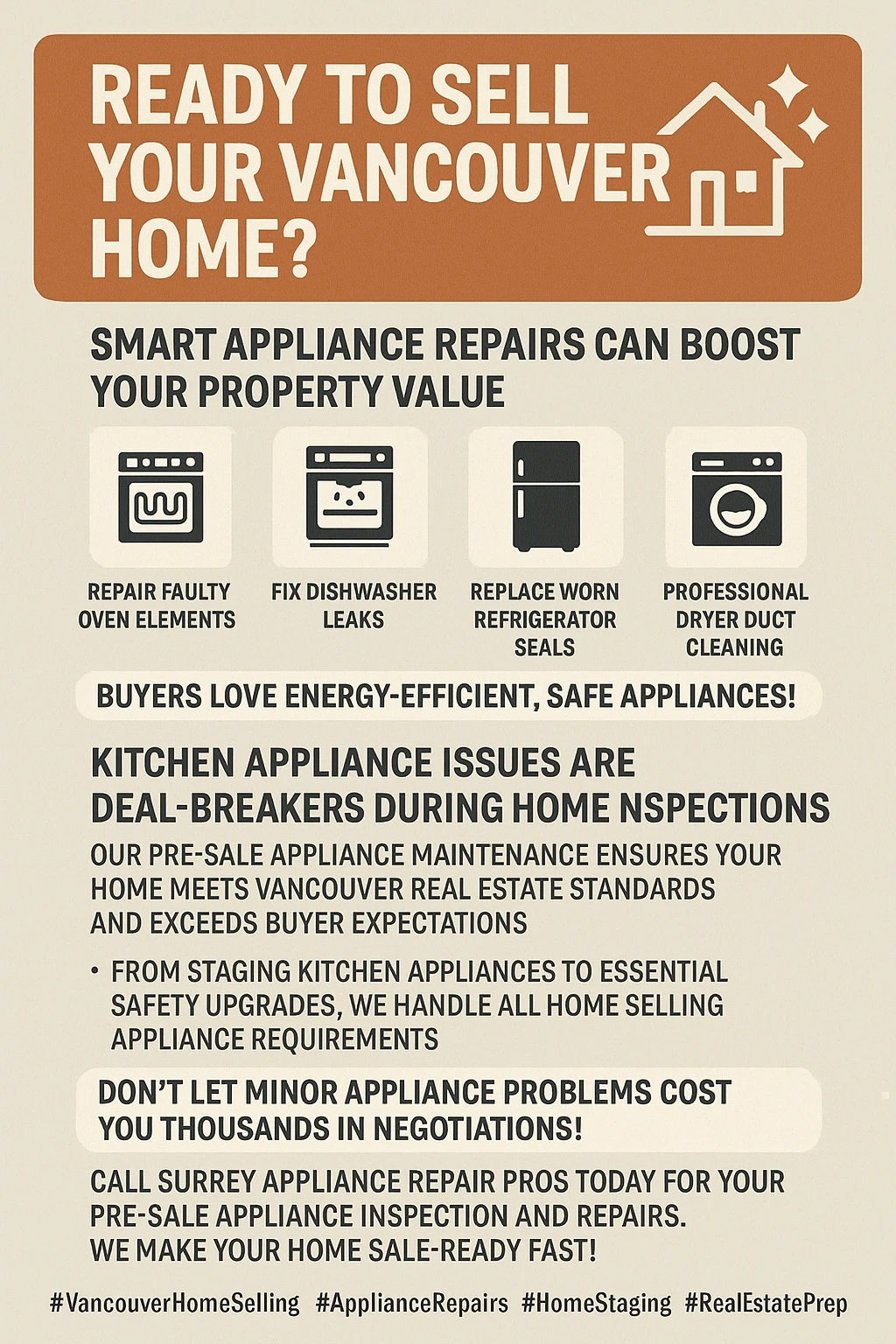 READY TO SELL YOUR VANCOUVER HOME?

SMART APPLIANCE REPAIRS CAN BOOST YOUR PROPERTY VALUE

REPAIR FAULTY OVEN ELEMENTS

FIX DISHWASHER LEAKS

REPLACE WORN REFRIGERATOR SEALS

PROFESSIONAL DRYER DUCT CLEANING

BUYERS LOVE ENERGY-EFFICIENT, SAFE APPLIANCES!

KITCHEN APPLIANCE ISSUES ARE DEAL-BREAKERS DURING HOME NSPECTIONS

OUR PRE-SALE APPLIANCE MAINTENANCE ENSURES YOUR HOME MEETS VANCOUVER REAL ESTATE STANDARDS AND EXCEEDS BUYER EXPECTATIONS

• FROM STAGING KITCHEN APPLIANCES TO ESSENTIAL SAFETY UPGRADES, WE HANDLE ALL HOME SELLING APPLIANCE REQUIREMENTS

DON'T LET MINOR APPLIANCE PROBLEMS COST YOU THOUSANDS IN NEGOTIATIONS!

CALL SURREY APPLIANCE REPAIR PROS TODAY FOR YOUR PRE-SALE APPLIANCE INSPECTION AND REPAIRS. WE MAKE YOUR HOME SALE-READY FAST!

#VancouverHomeSelling #ApplianceRepairs #HomeStaging #RealEstatePrep