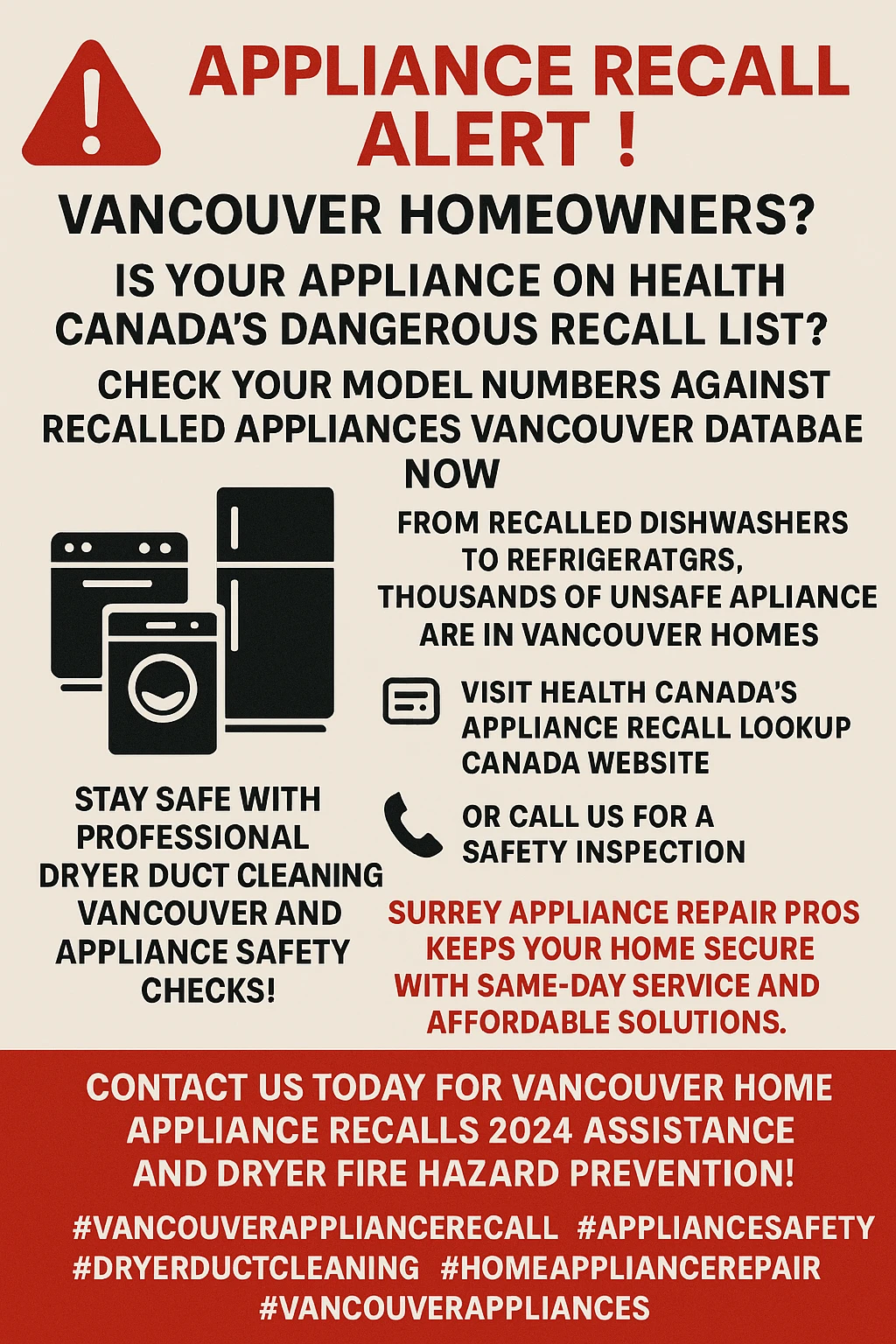 APPLIANCE RECALL ALERT !

VANCOUVER HOMEOWNERS?

IS YOUR APPLIANCE ON HEALTH CANADA'S DANGEROUS RECALL LIST?

CHECK YOUR MODEL NUMBERS AGAINST RECALLED APPLIANCES VANCOUVER DATABAE NOW

FROM RECALLED DISHWASHERS TO REFRIGERATGRS, THOUSANDS OF UNSAFE APLIANCE ARE IN VANCOUVER HOMES

VISIT HEALTH CANADA'S APPLIANCE RECALL LOOKUP CANADA WEBSITE

OR CALL US FOR A SAFETY INSPECTION

STAY SAFE WITH PROFESSIONAL DRYER DUCT CLEANING VANCOUVER AND APPLIANCE SAFETY CHECKS!

SURREY APPLIANCE REPAIR PROS KEEPS YOUR HOME SECURE WITH SAME-DAY SERVICE AND AFFORDABLE SOLUTIONS.

CONTACT US TODAY FOR VANCOUVER HOME APPLIANCE RECALLS 2024 ASSISTANCE AND DRYER FIRE HAZARD PREVENTION!

#VANCOUVERAPPLIANCERECALL #APPLIANCESAFETY #DRYERDUCTCLEANING #HOMEAPPLIANCEREPAIR #VANCOUVERAPPLIANCES